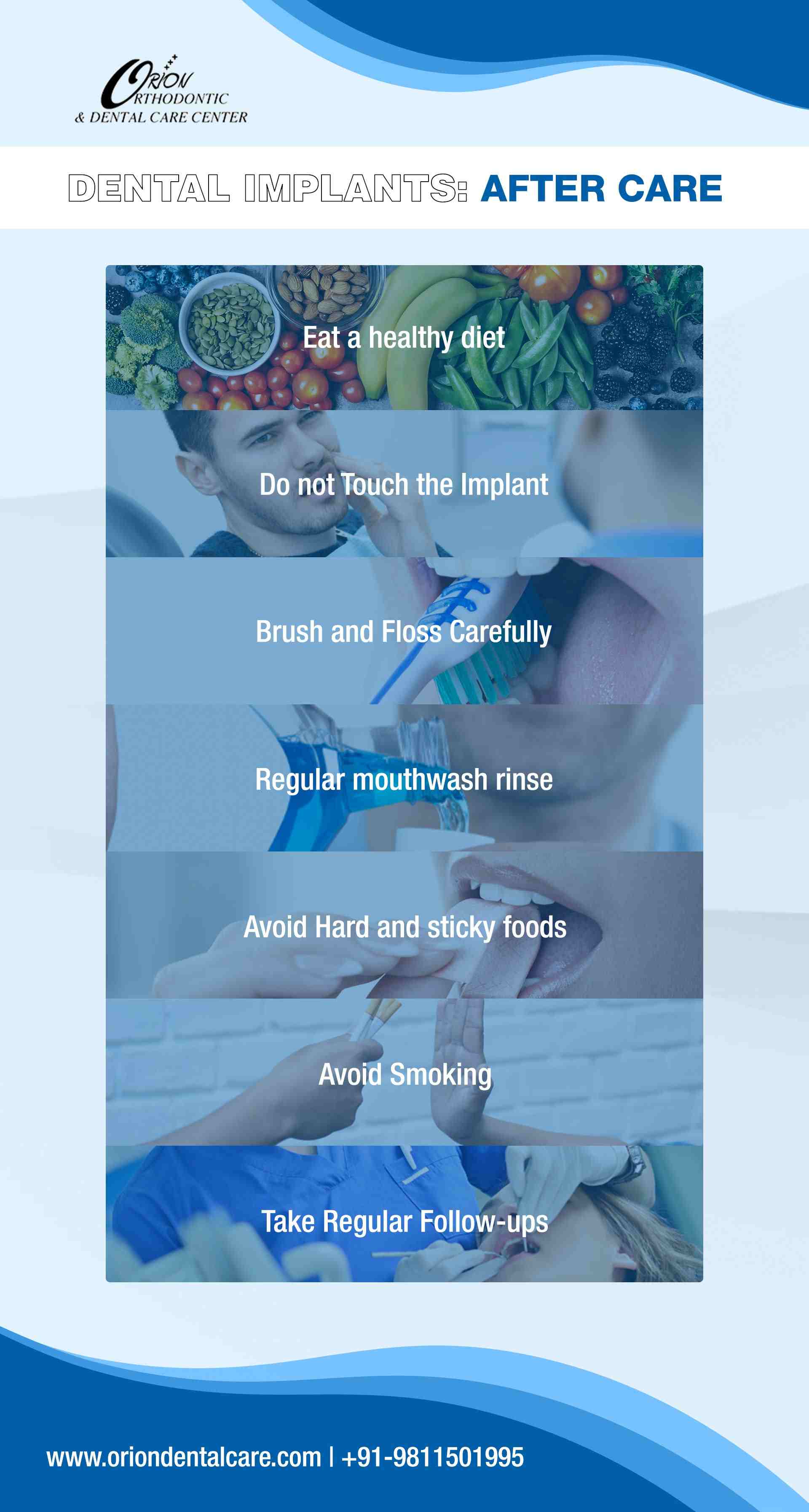 ORION ORTHODONTIC & DENTAL CARE CENTER

DENTAL IMPLANTS: AFTER CARE

Eat a healthy diet

Do not Touch the Implant

Brush and Floss Carefully

Regular mouthwash rinse

Avoid Hard and sticky foods

Avoid Smoking

Take Regular Follow-ups

www.oriondentalcare.com | +91-9811501995